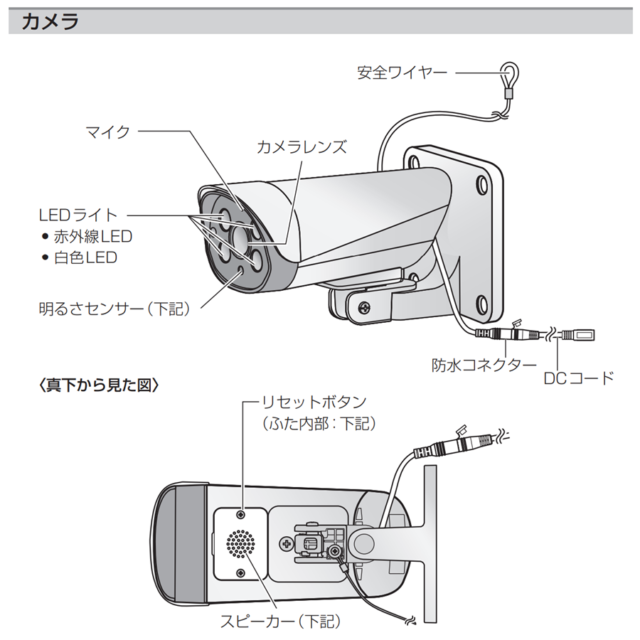 カメラ

安全ワイヤー

マイク

カメラレンズ

LEDライト
● 赤外線LED
● 白色LED

明るさセンサー（下記）

防水コネクター

DCコード

〈真下から見た図〉

リセットボタン
（ふた内部：下記）

スピーカー（下記）